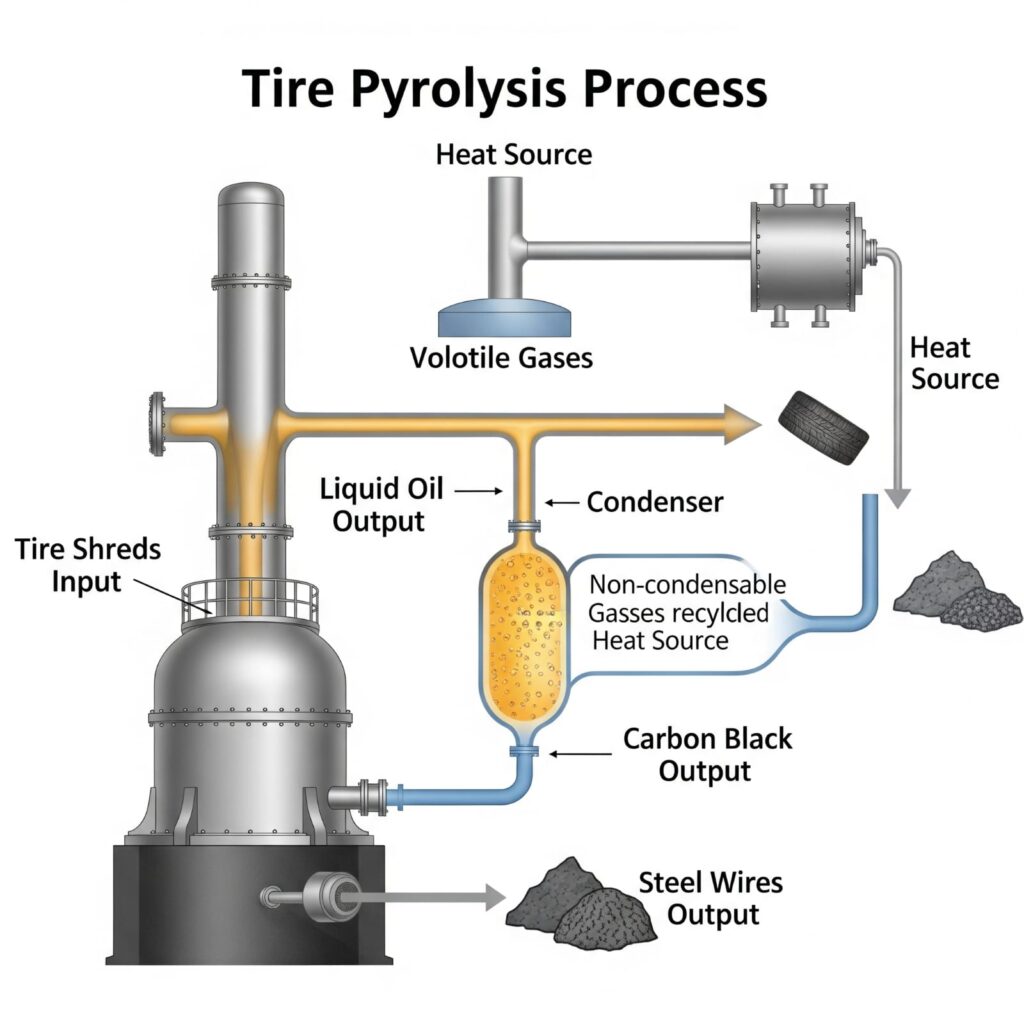 Tire Pyrolysis Process

Heat Source

Volotile Gases

Heat Source

Liquid Oil Output

Condenser

Tire Shreds Input

Non-condensable Gasses recylcled Heat Source

Carbon Black Output

Steel Wires Output